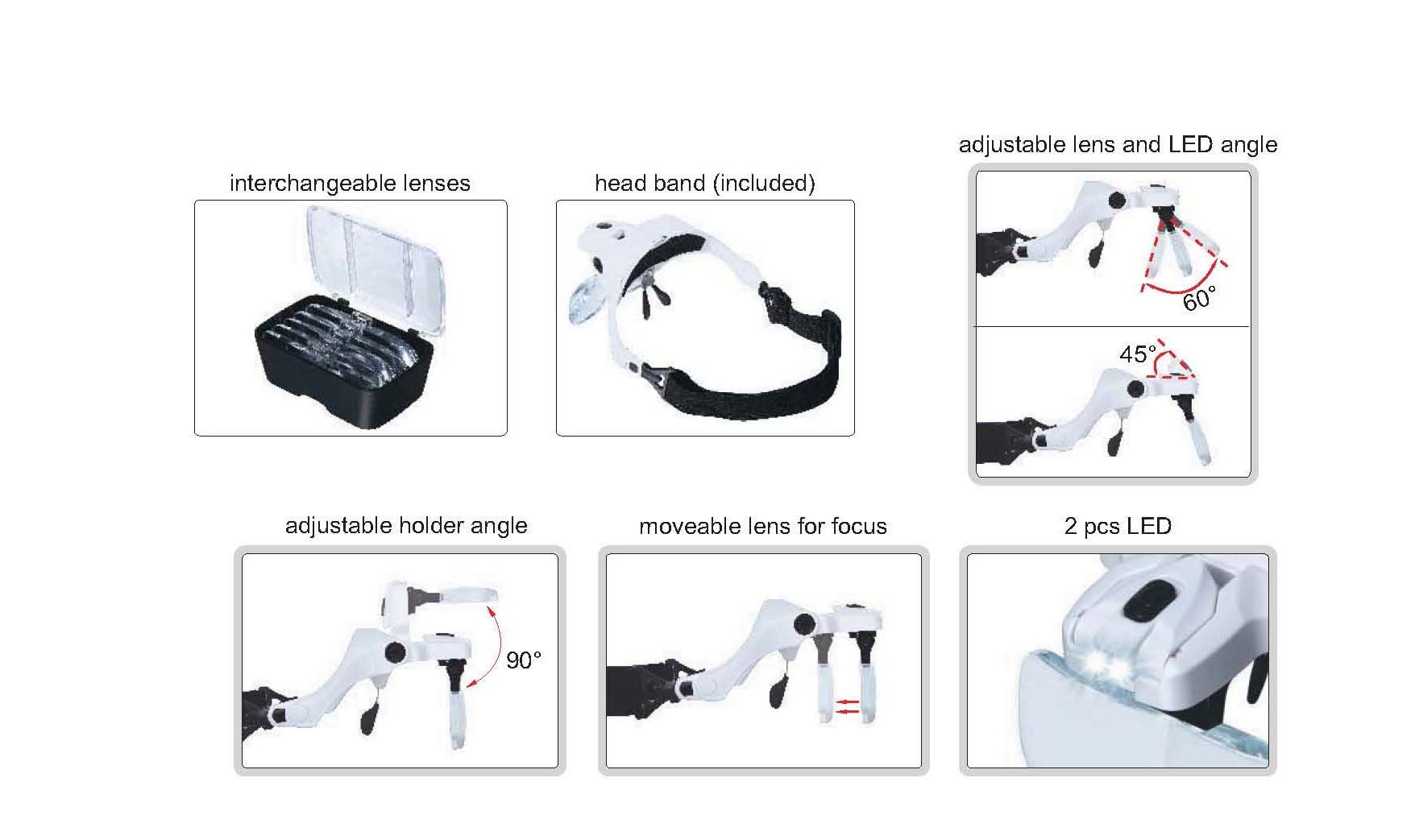 interchangeable lenses

head band (included)

adjustable lens and LED angle

60°

45°

adjustable holder angle

90°

moveable lens for focus

2 pcs LED