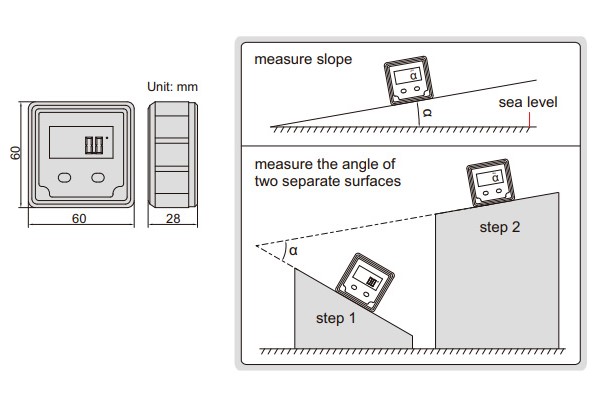 Unit: mm

60

60

28

measure slope

α

α

sea level

measure the angle of two separate surfaces

α

step 2

α

step 1